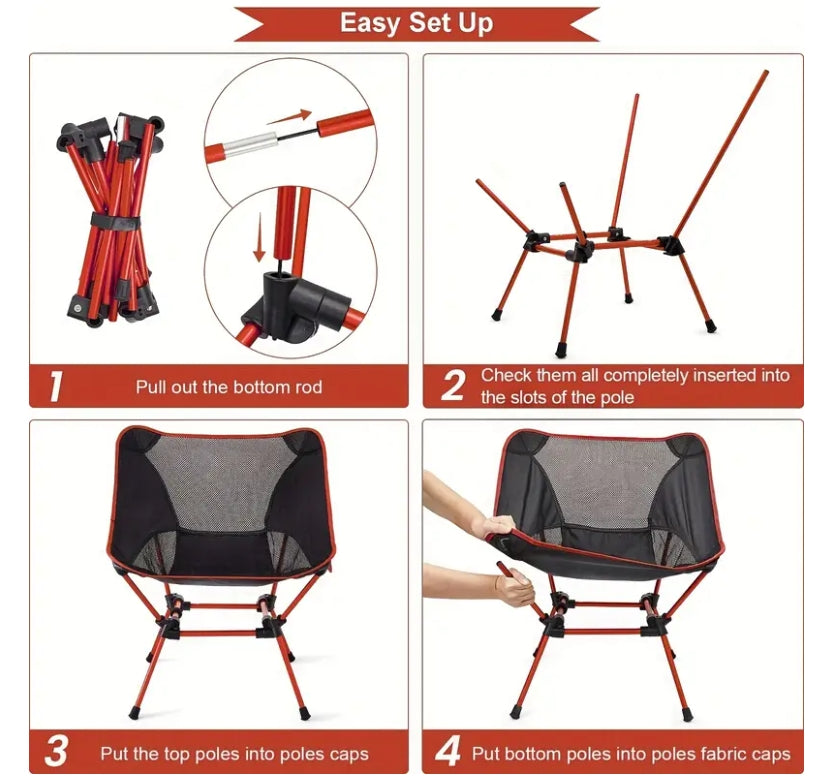 Easy Set Up

1 Pull out the bottom rod

2 Check them all completely inserted into the slots of the pole

3 Put the top poles into poles caps

4 Put bottom poles into poles fabric caps