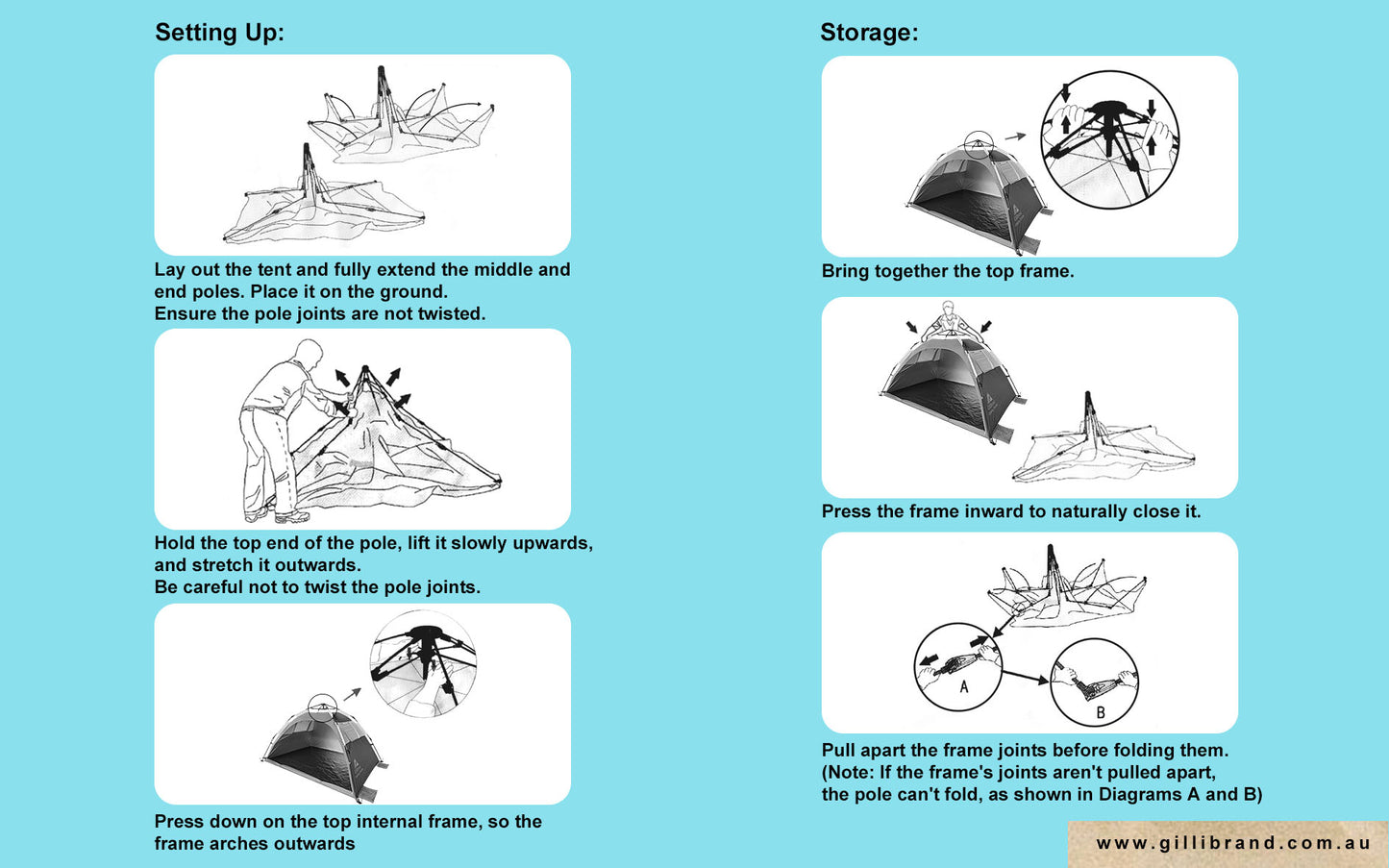 Setting Up:

Lay out the tent and fully extend the middle and end poles. Place it on the ground.
Ensure the pole joints are not twisted.

Hold the top end of the pole, lift it slowly upwards, and stretch it outwards.
Be careful not to twist the pole joints.

Press down on the top internal frame, so the frame arches outwards

Storage:

Bring together the top frame.

Press the frame inward to naturally close it.

A

B

Pull apart the frame joints before folding them.
(Note: If the frame's joints aren't pulled apart, the pole can't fold, as shown in Diagrams A and B)

www.gillibrand.com.au